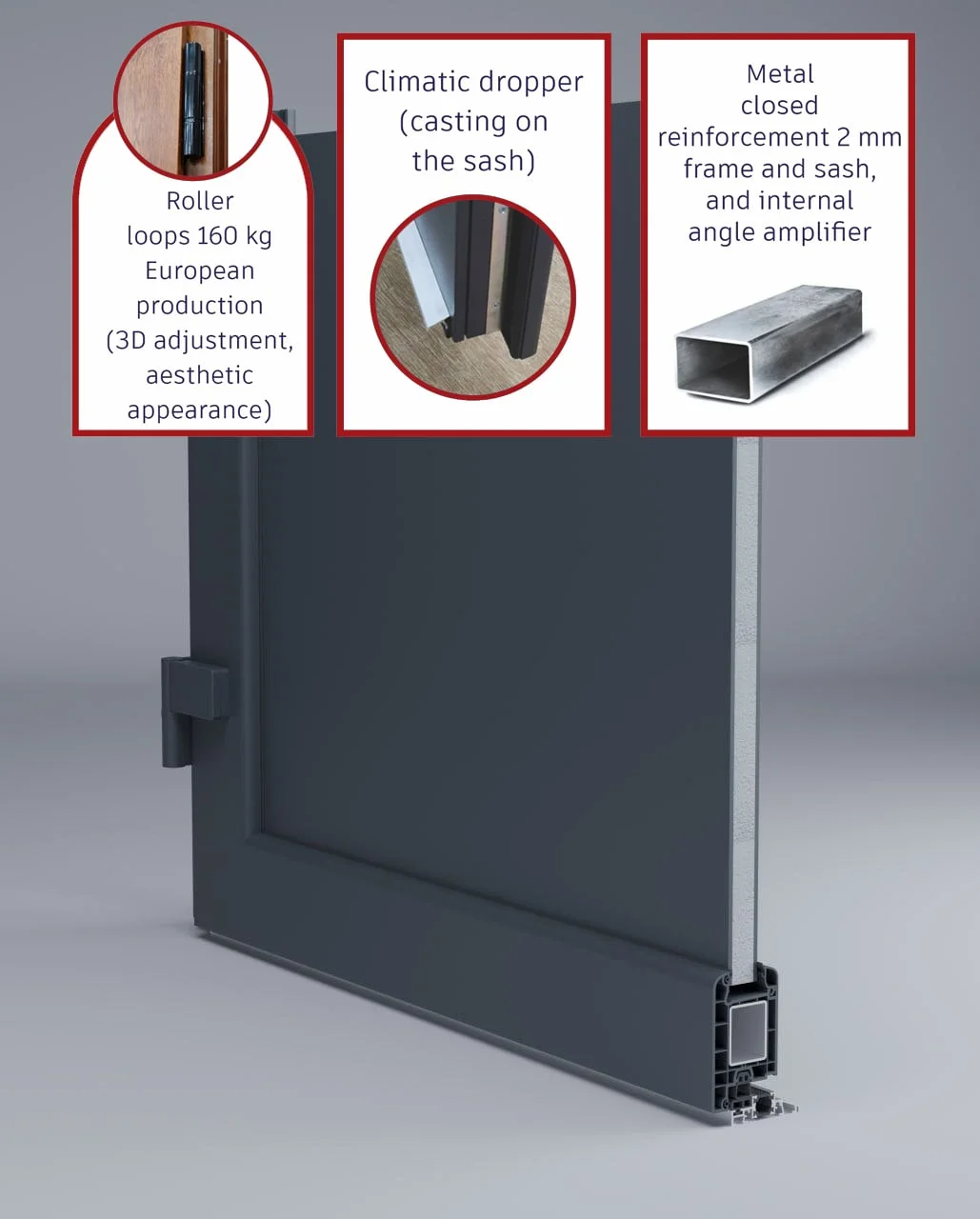 Roller loops 160 kg European production (3D adjustment, aesthetic appearance)

Climatic dropper (casting on the sash)

Metal closed reinforcement 2 mm frame and sash, and internal angle amplifier