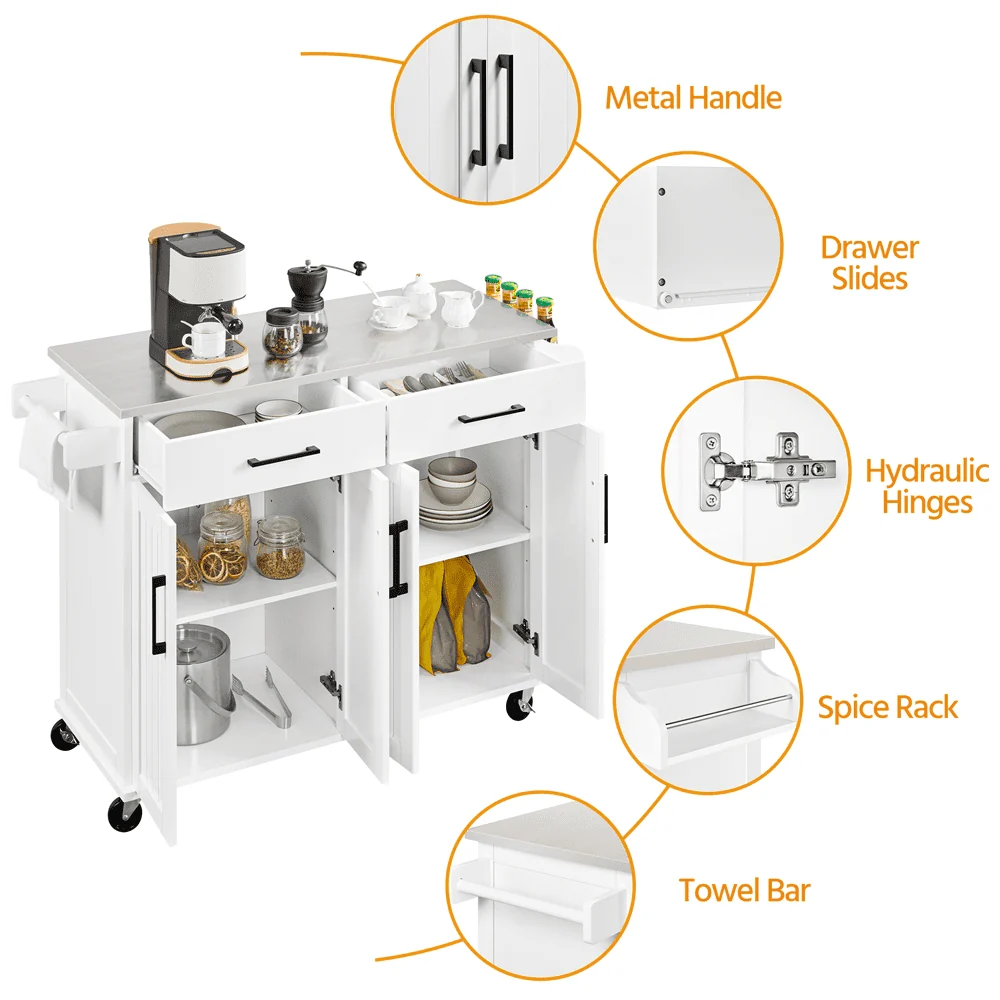 Metal Handle

Drawer Slides

Hydraulic Hinges

Spice Rack

Towel Bar