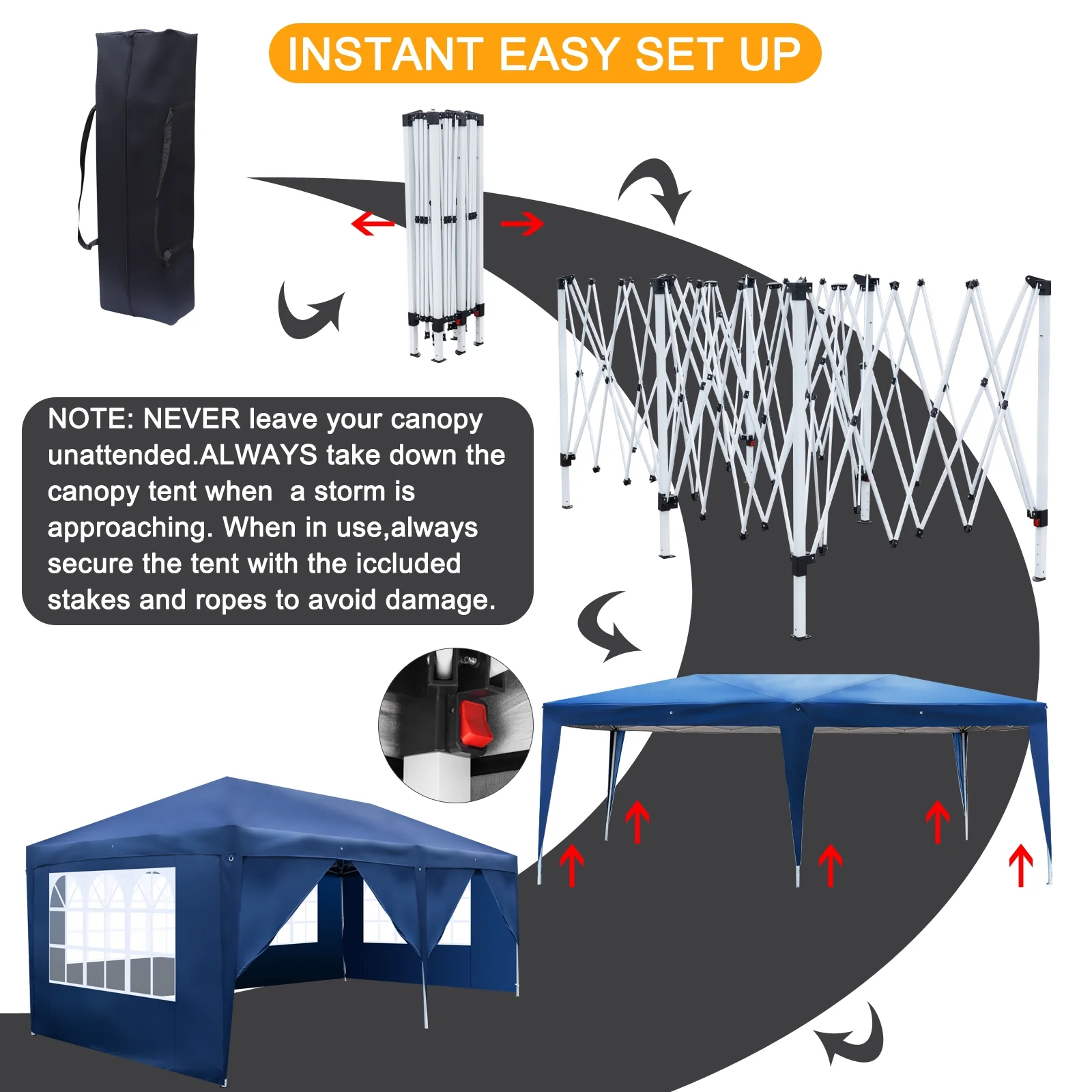 INSTANT EASY SET UP

NOTE: NEVER leave your canopy unattended.ALWAYS take down the canopy tent when a storm is approaching. When in use,always secure the tent with the iccluded stakes and ropes to avoid damage.