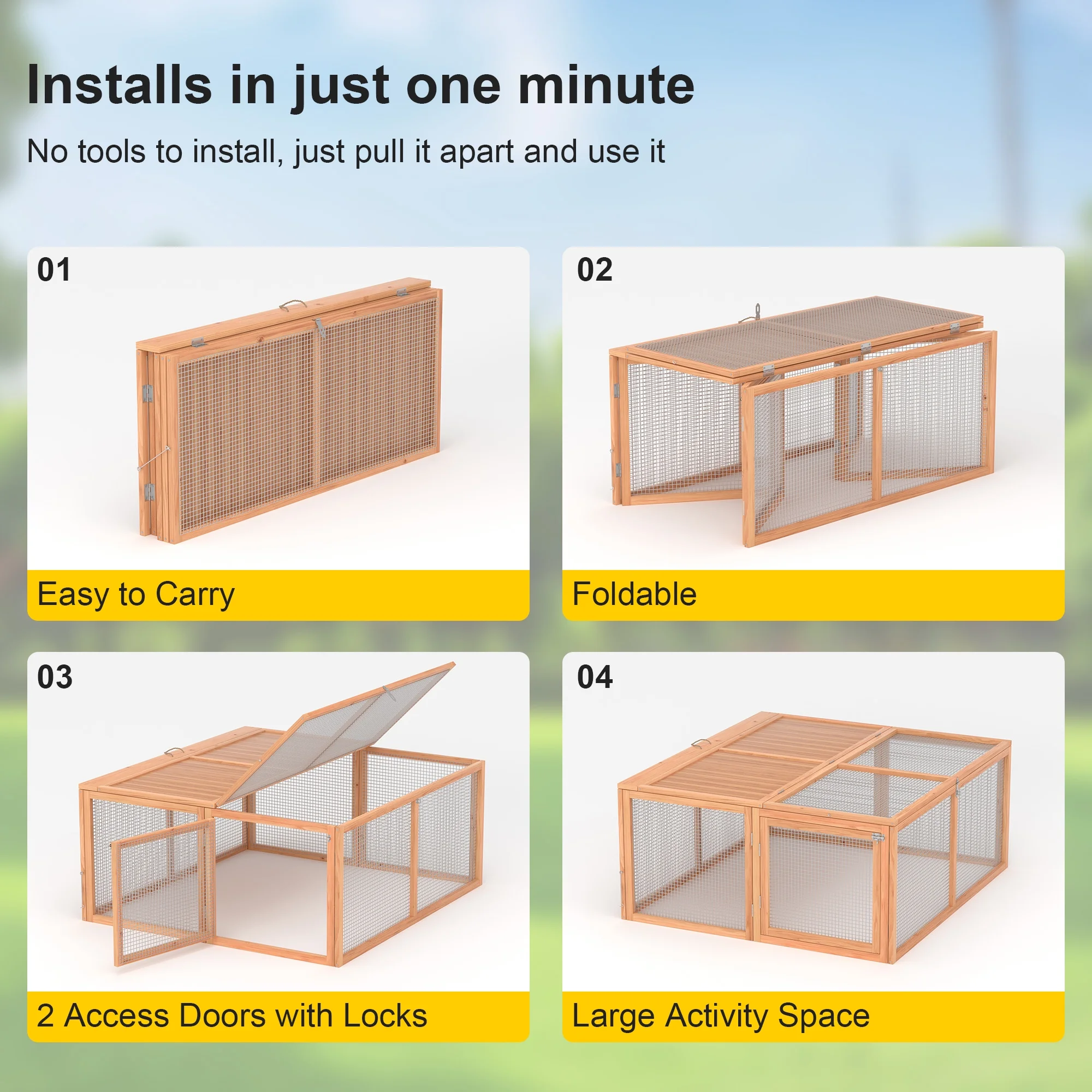 Installs in just one minute

No tools to install, just pull it apart and use it

01

Easy to Carry

02

Foldable

03

2 Access Doors with Locks

04

Large Activity Space