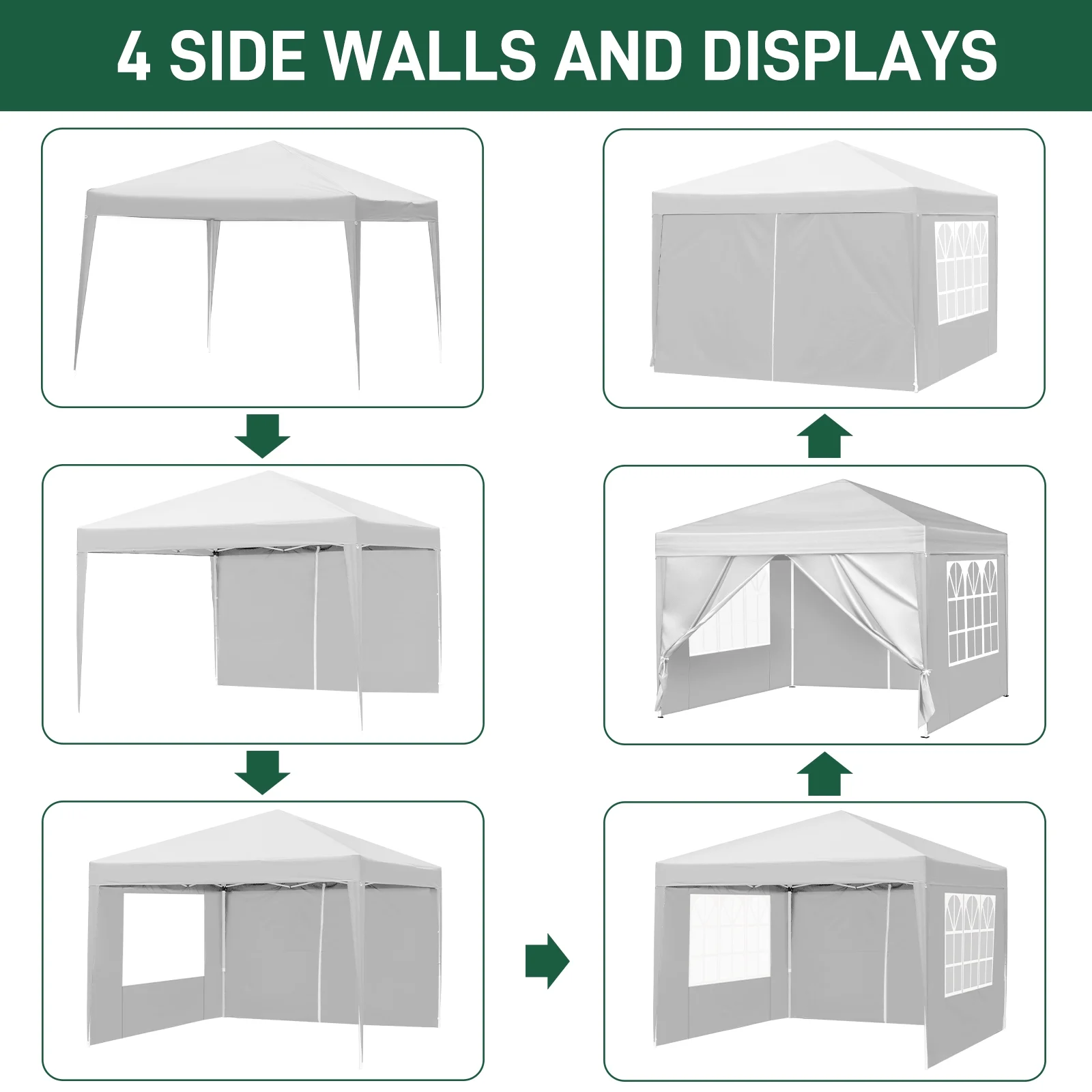 4 SIDE WALLS AND DISPLAYS