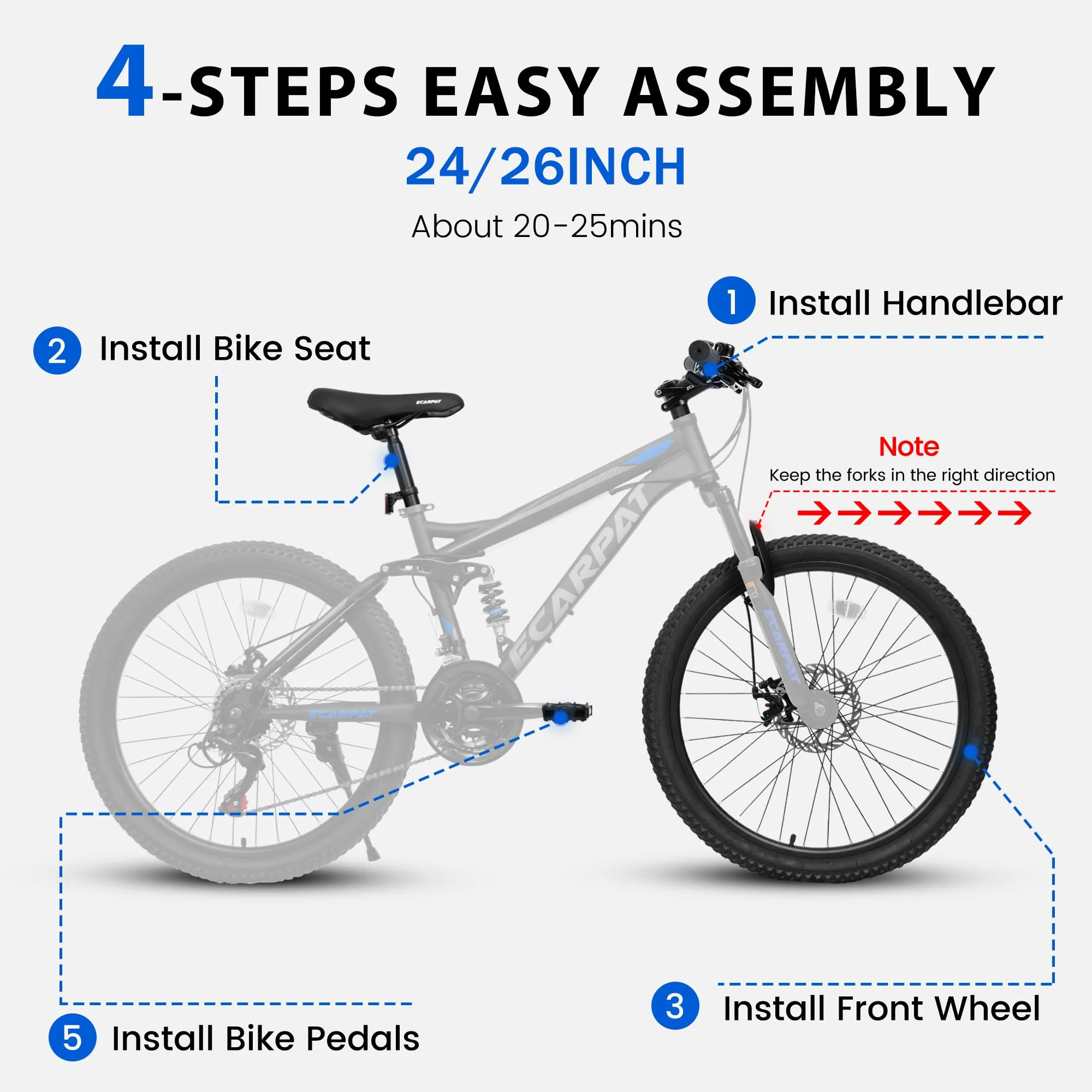 4-STEPS EASY ASSEMBLY

24/26INCH

About 20-25mins

1 Install Handlebar

2 Install Bike Seat

ECARPAT

Note

Keep the forks in the right direction

ECARPAT

ECARPAT

ECARPAT

3 Install Front Wheel

5 Install Bike Pedals