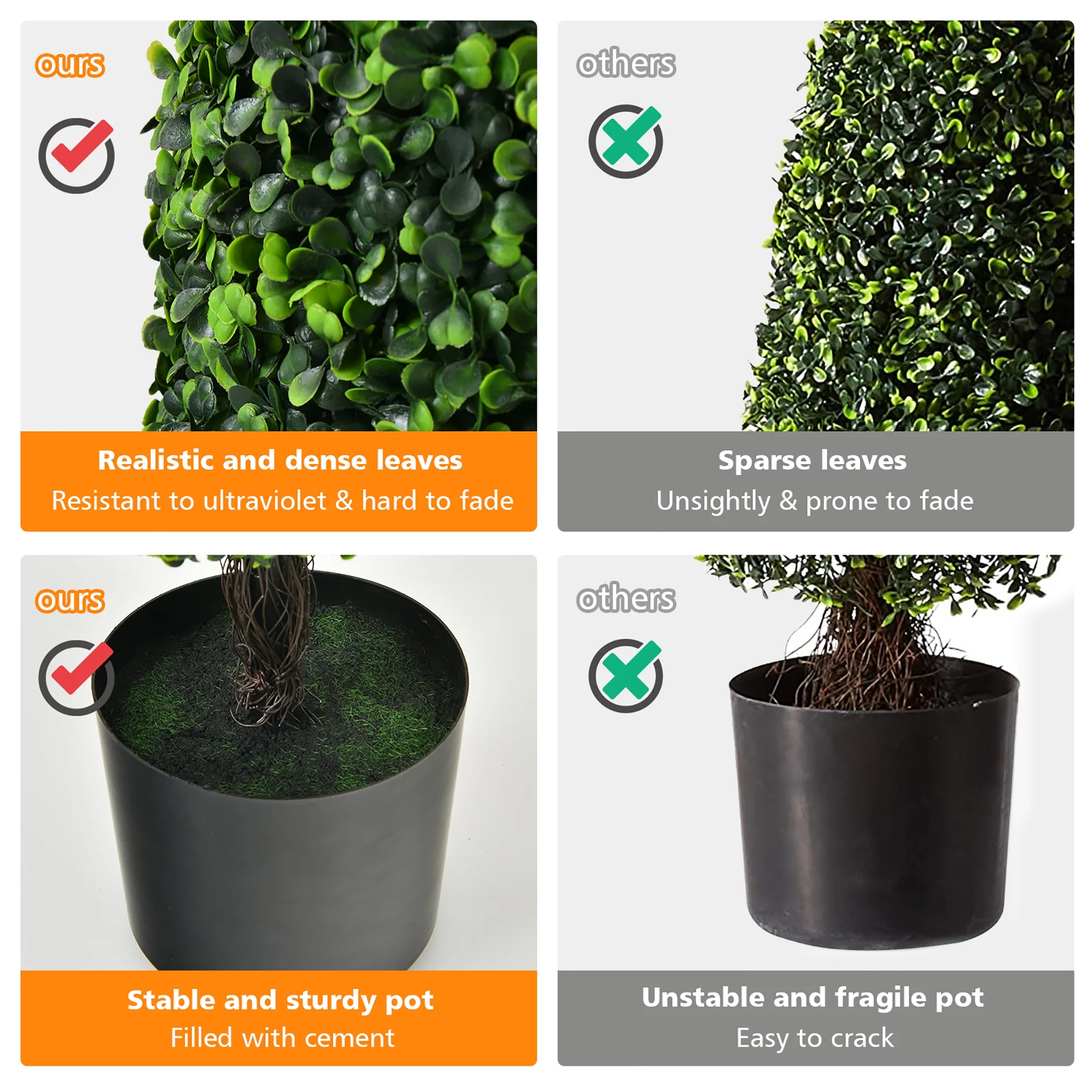 ours

Realistic and dense leaves
Resistant to ultraviolet & hard to fade

others

Sparse leaves
Unsightly & prone to fade

ours

Stable and sturdy pot
Filled with cement

others

Unstable and fragile pot
Easy to crack